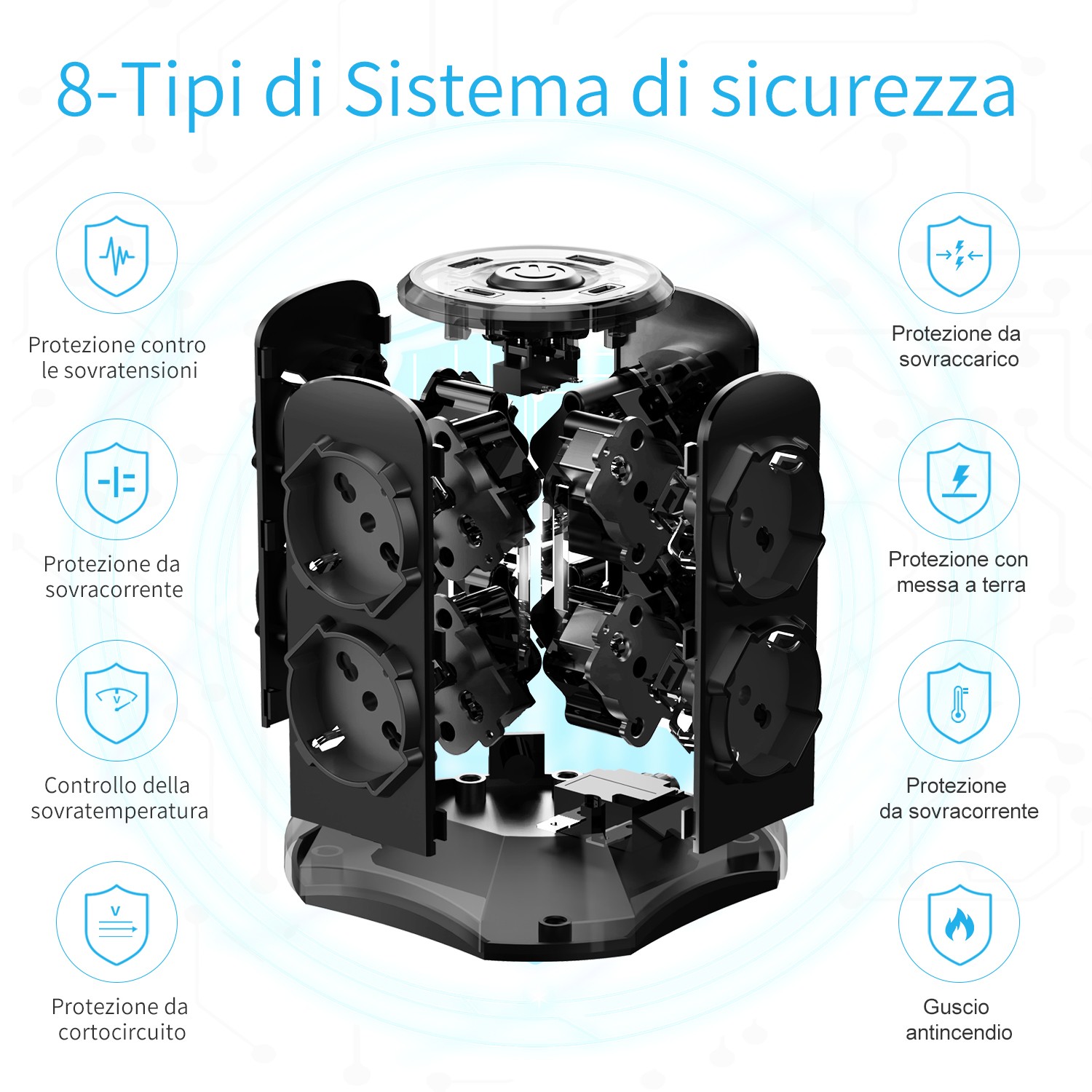 8-Tipi di Sistema di sicurezza

Protezione contro le sovratensioni

Protezione da sovracorrente

Controllo della sovratemperatura

Protezione da cortocircuito

Protezione da sovraccarico

Protezione con messa a terra

Protezione da sovracorrente

Guscio antincendio