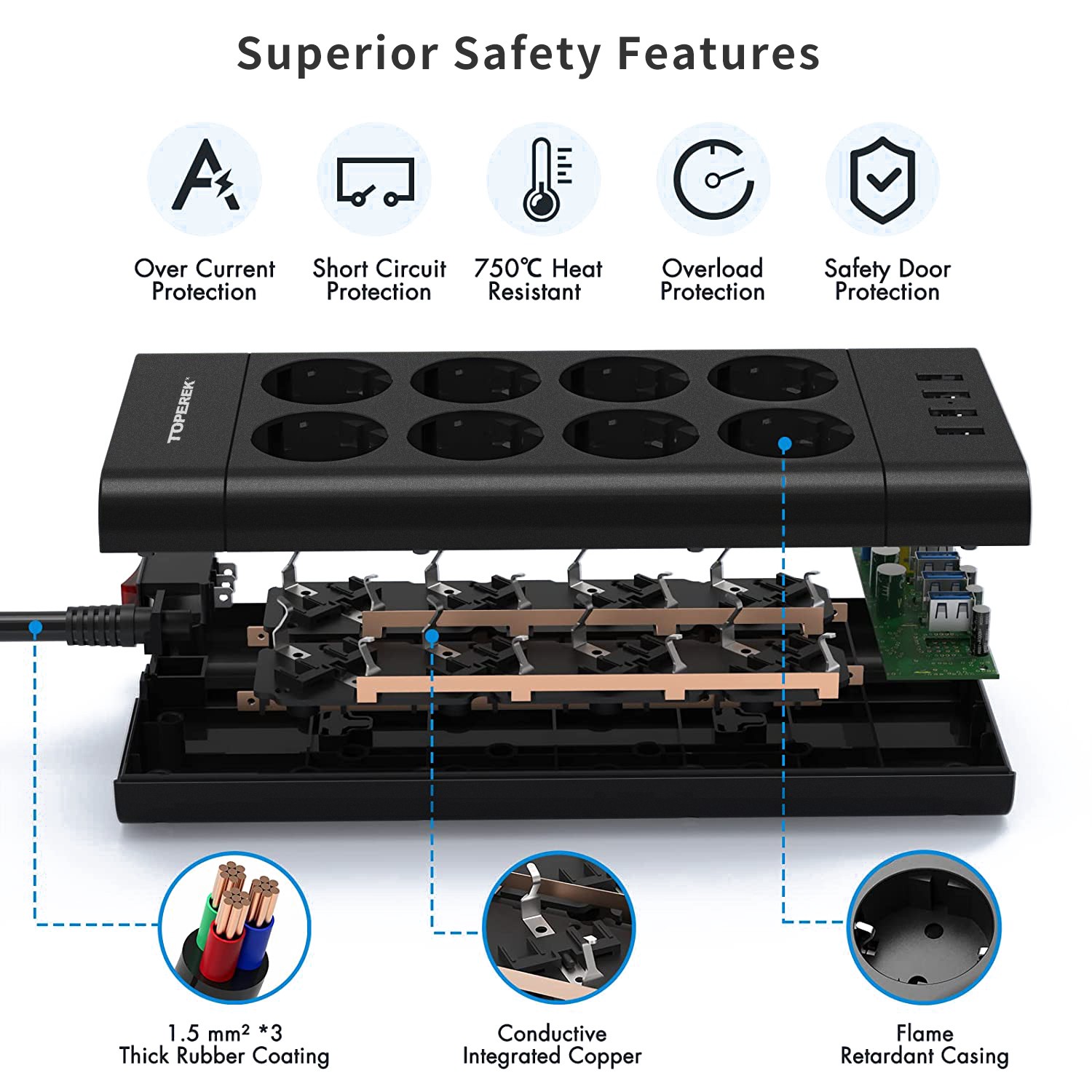 Superior Safety Features

Over Current Protection

Short Circuit Protection

750℃ Heat Resistant

Overload Protection

Safety Door Protection

TOPEREK

1.5 mm² *3
Thick Rubber Coating

Conductive
Integrated Copper

Flame
Retardant Casing