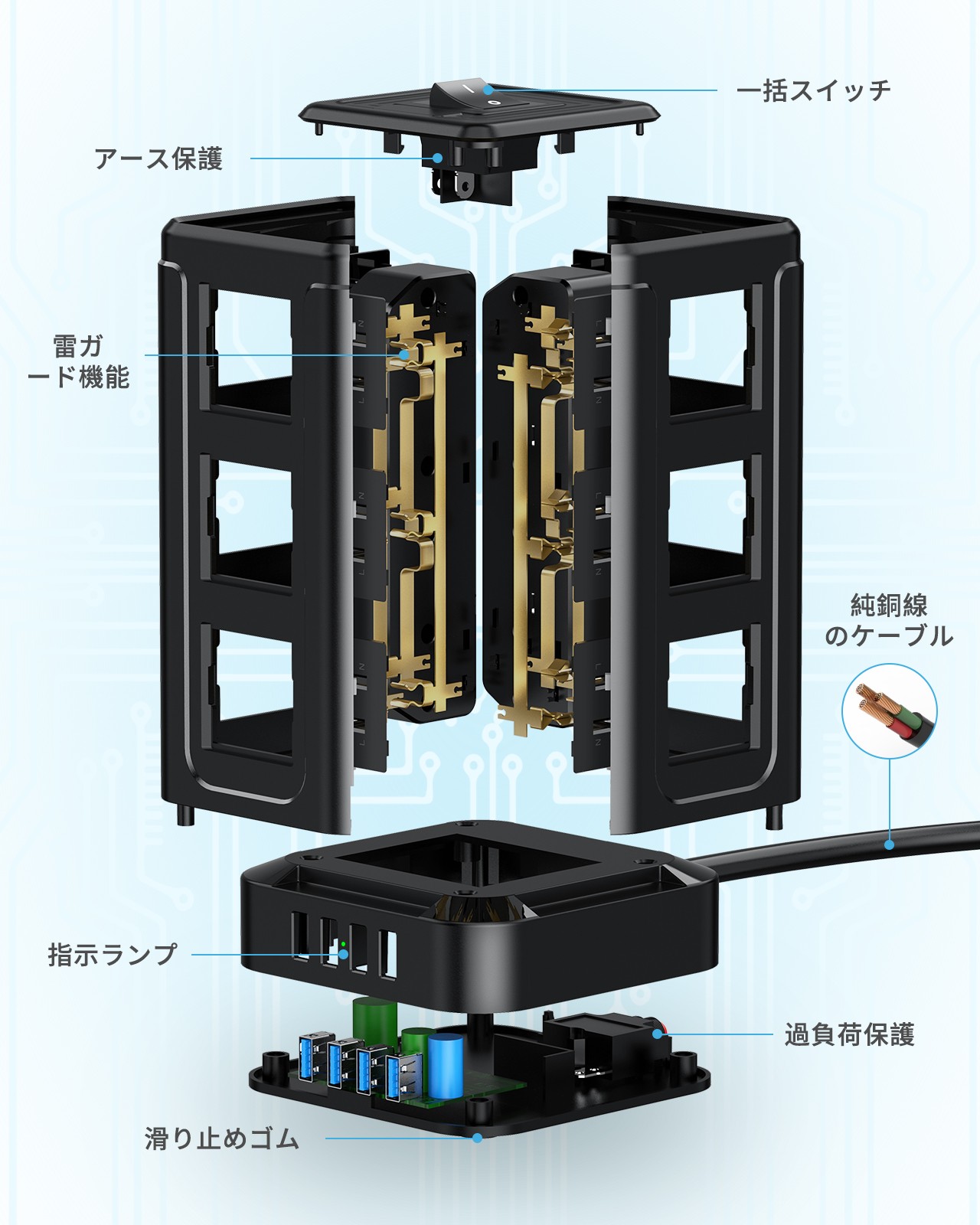 一括スイッチ

アース保護

雷ガード機能

純銅線のケーブル

指示ランプ

過負荷保護

滑り止めゴム